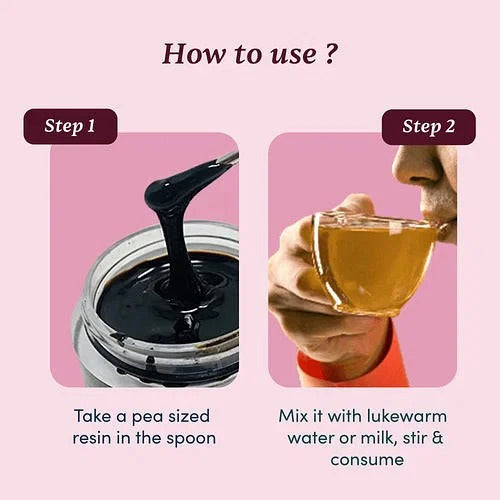 How to use ?

Step 1

Take a pea sized resin in the spoon

Step 2

Mix it with lukewarm water or milk, stir & consume